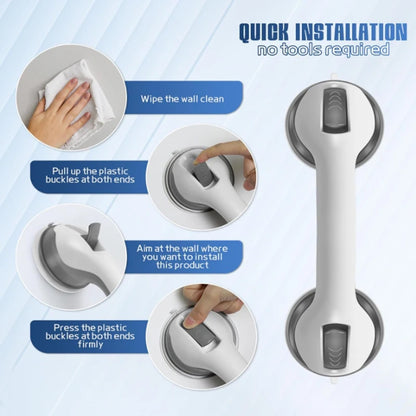 QUICK INSTALLATION
no tools required

Wipe the wall clean

Pull up the plastic buckles at both ends

Aim at the wall where you want to install this product

Press the plastic buckles at both ends firmly