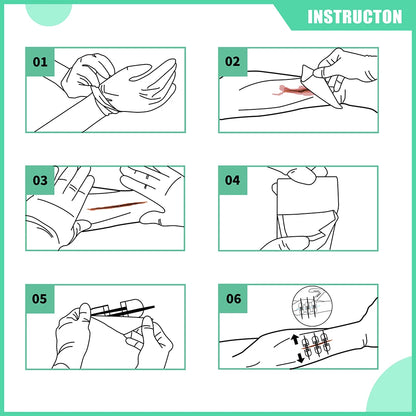 INSTRUCTON

01

02

03

04

05

06